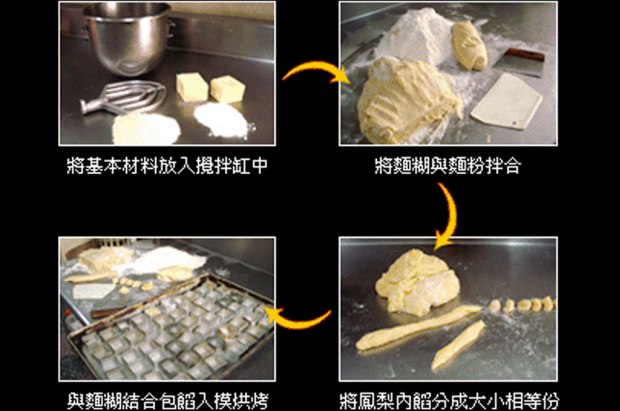 將基本材料放入攪拌缸中

將麵糊與麵粉拌合

將鳳梨內餡分成大小相等份

與麵糊結合包餡入模烘烤